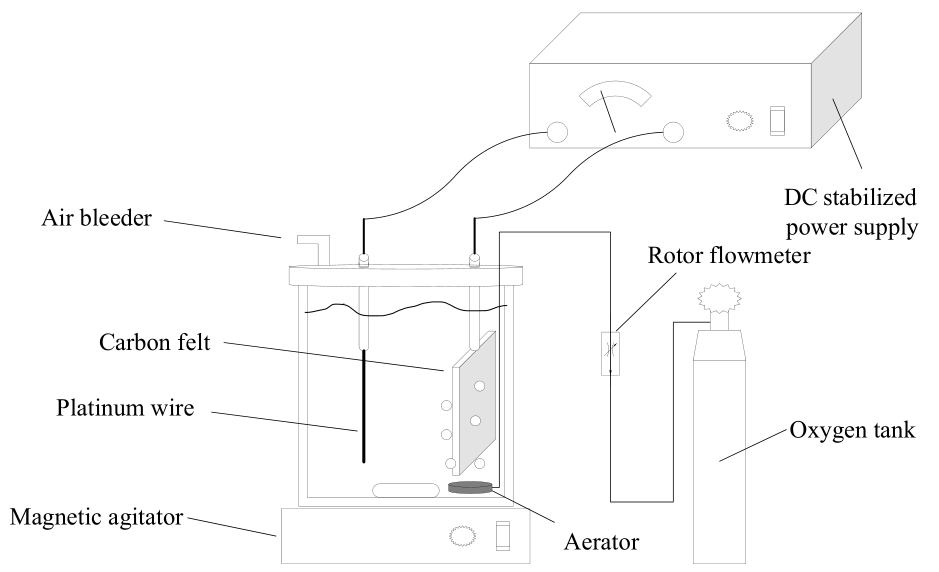 DC stabilized power supply

Air bleeder

Rotor flowmeter

Carbon felt

Platinum wire

Oxygen tank

Magnetic agitator

Aerator